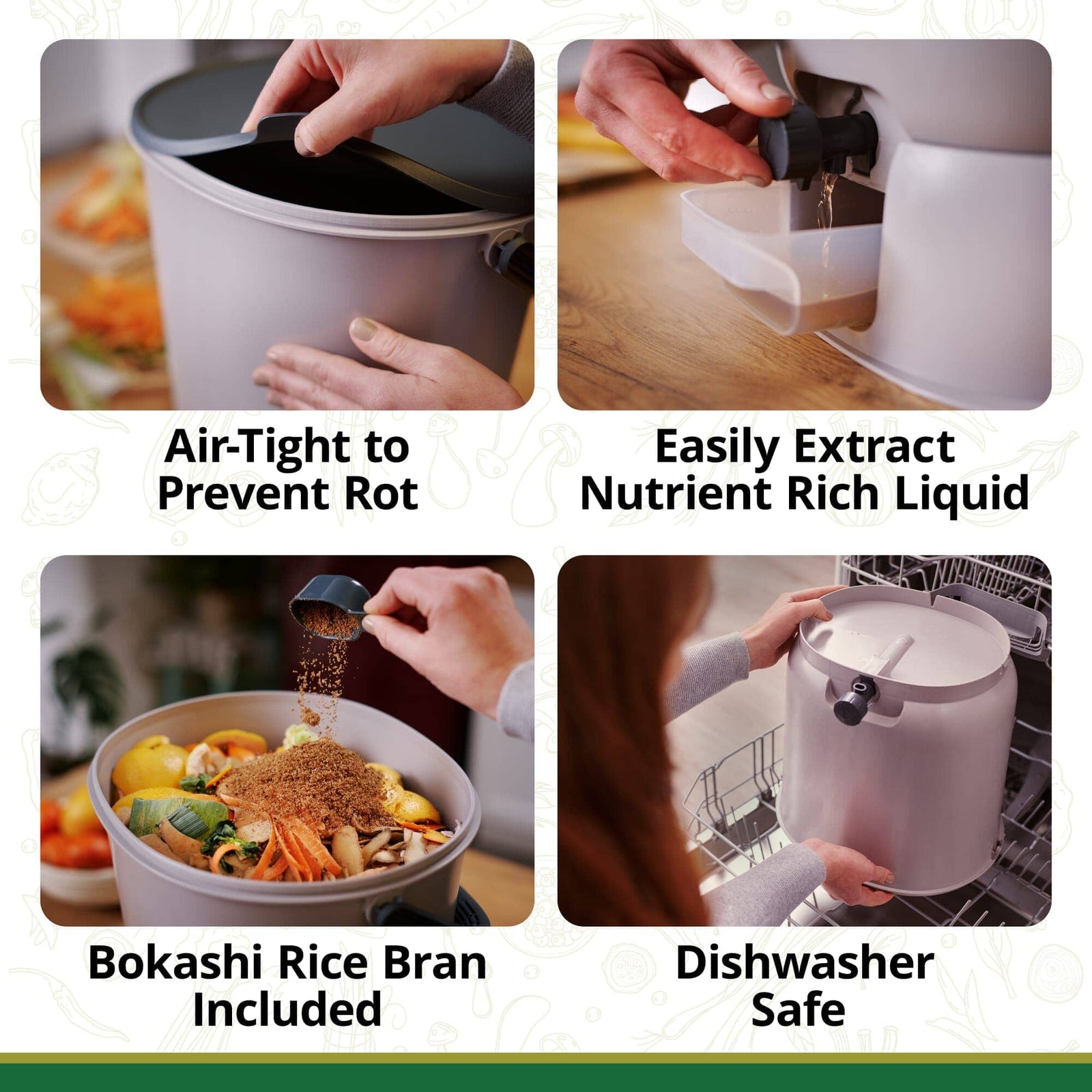 Air-Tight to Prevent Rot

Easily Extract Nutrient Rich Liquid

Bokashi Rice Bran Included

Dishwasher Safe