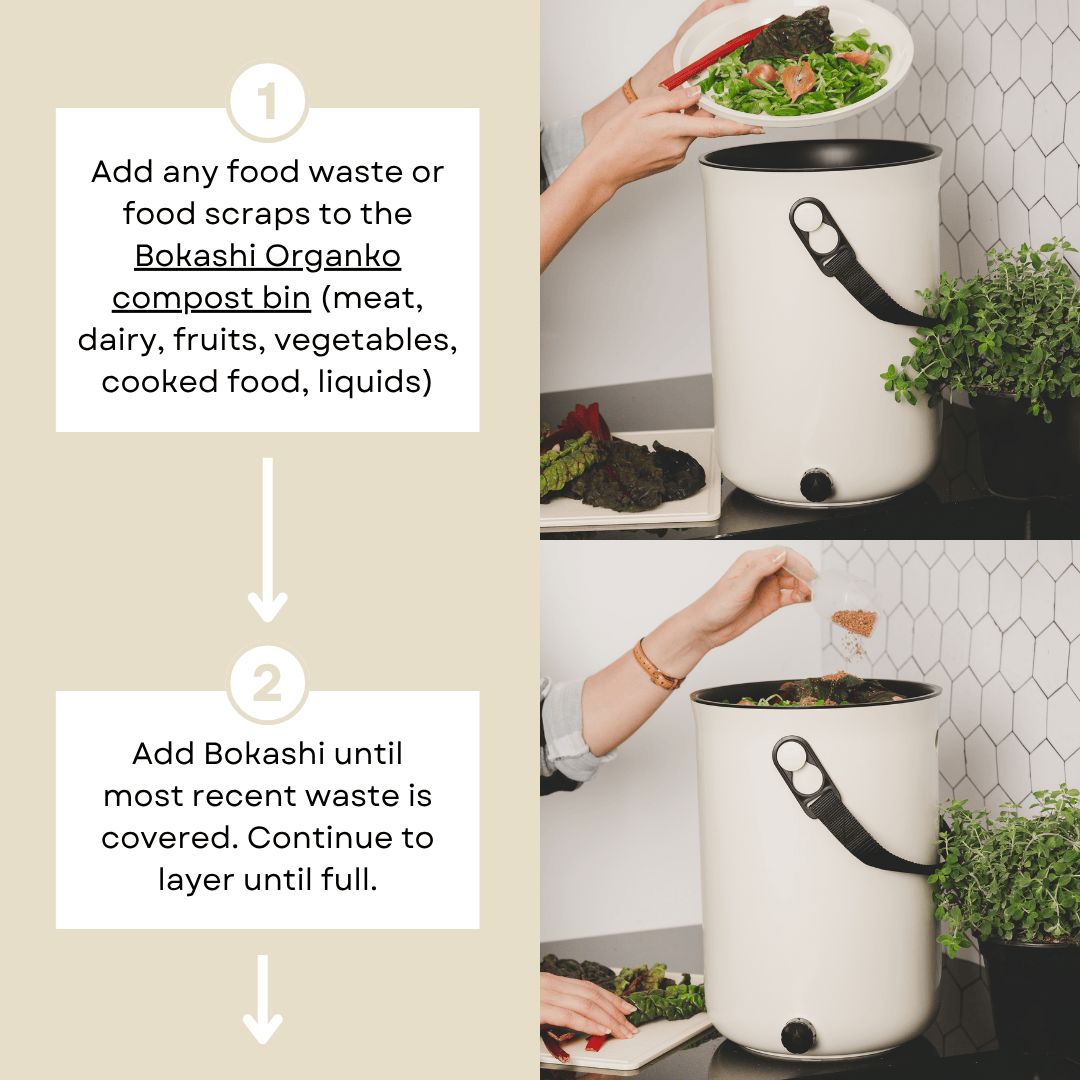 1

Add any food waste or food scraps to the Bokashi Organko compost bin (meat, dairy, fruits, vegetables, cooked food, liquids)

2

Add Bokashi until most recent waste is covered. Continue to layer until full.