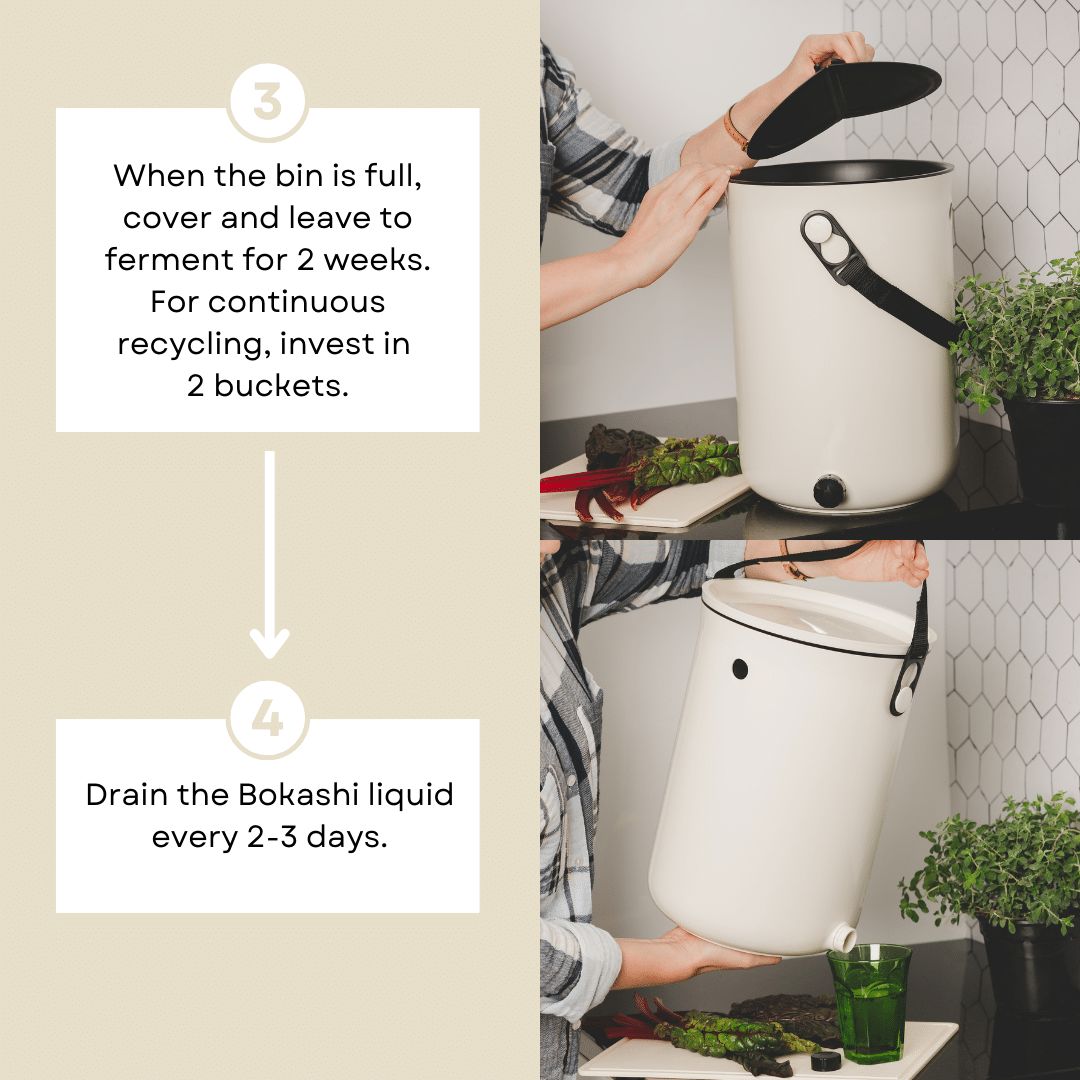 3

When the bin is full, cover and leave to ferment for 2 weeks. For continuous recycling, invest in 2 buckets.

4

Drain the Bokashi liquid every 2-3 days.