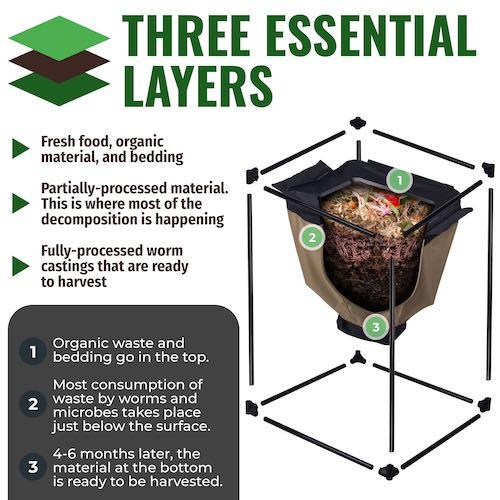 THREE ESSENTIAL LAYERS

Fresh food, organic material, and bedding

Partially-processed material. This is where most of the decomposition is happening

Fully-processed worm castings that are ready to harvest

1 Organic waste and bedding go in the top.

2 Most consumption of waste by worms and microbes takes place just below the surface.

3 4-6 months later, the material at the bottom is ready to be harvested.

1

2

3