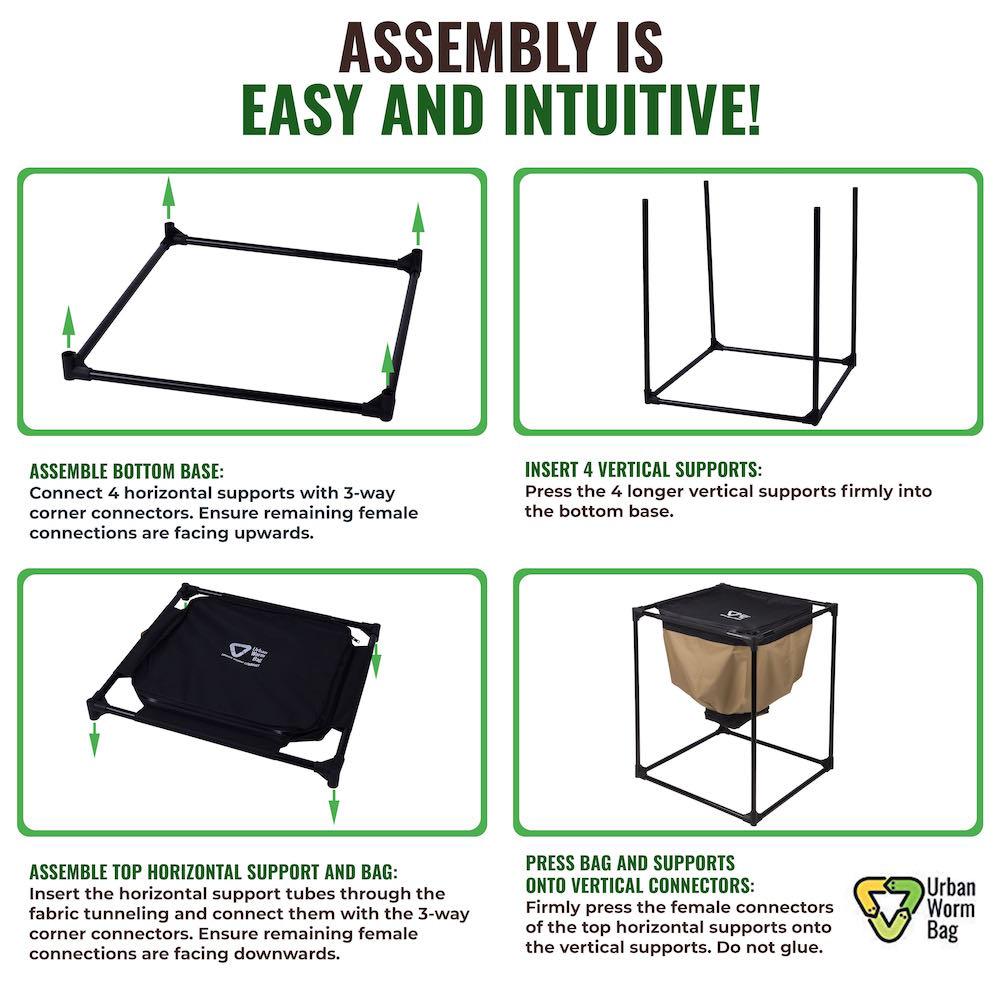 ASSEMBLY IS
EASY AND INTUITIVE!

ASSEMBLE BOTTOM BASE:
Connect 4 horizontal supports with 3-way corner connectors. Ensure remaining female connections are facing upwards.

INSERT 4 VERTICAL SUPPORTS:
Press the 4 longer vertical supports firmly into the bottom base.

Urban Worm Bag

ASSEMBLE TOP HORIZONTAL SUPPORT AND BAG:
Insert the horizontal support tubes through the fabric tunneling and connect them with the 3-way corner connectors. Ensure remaining female connections are facing downwards.

PRESS BAG AND SUPPORTS ONTO VERTICAL CONNECTORS:
Firmly press the female connectors of the top horizontal supports onto the vertical supports. Do not glue.

Urban Worm Bag